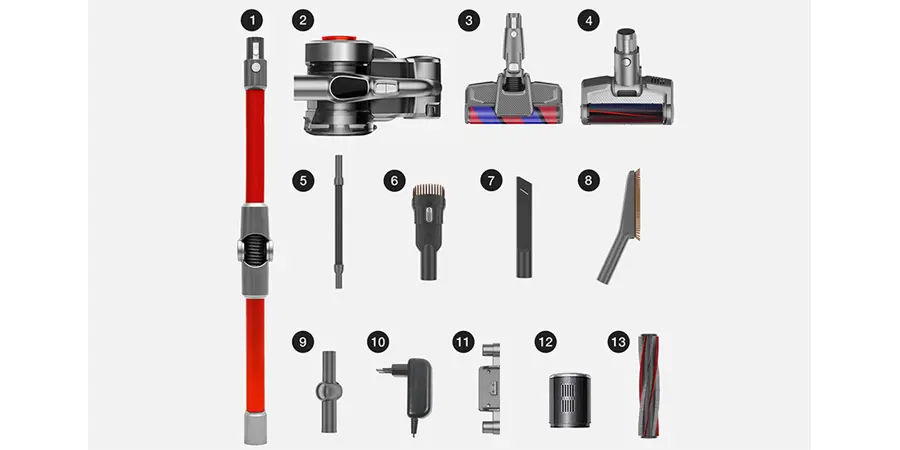 1 2 3 4

5 6 7 8

9 10 11 12 13